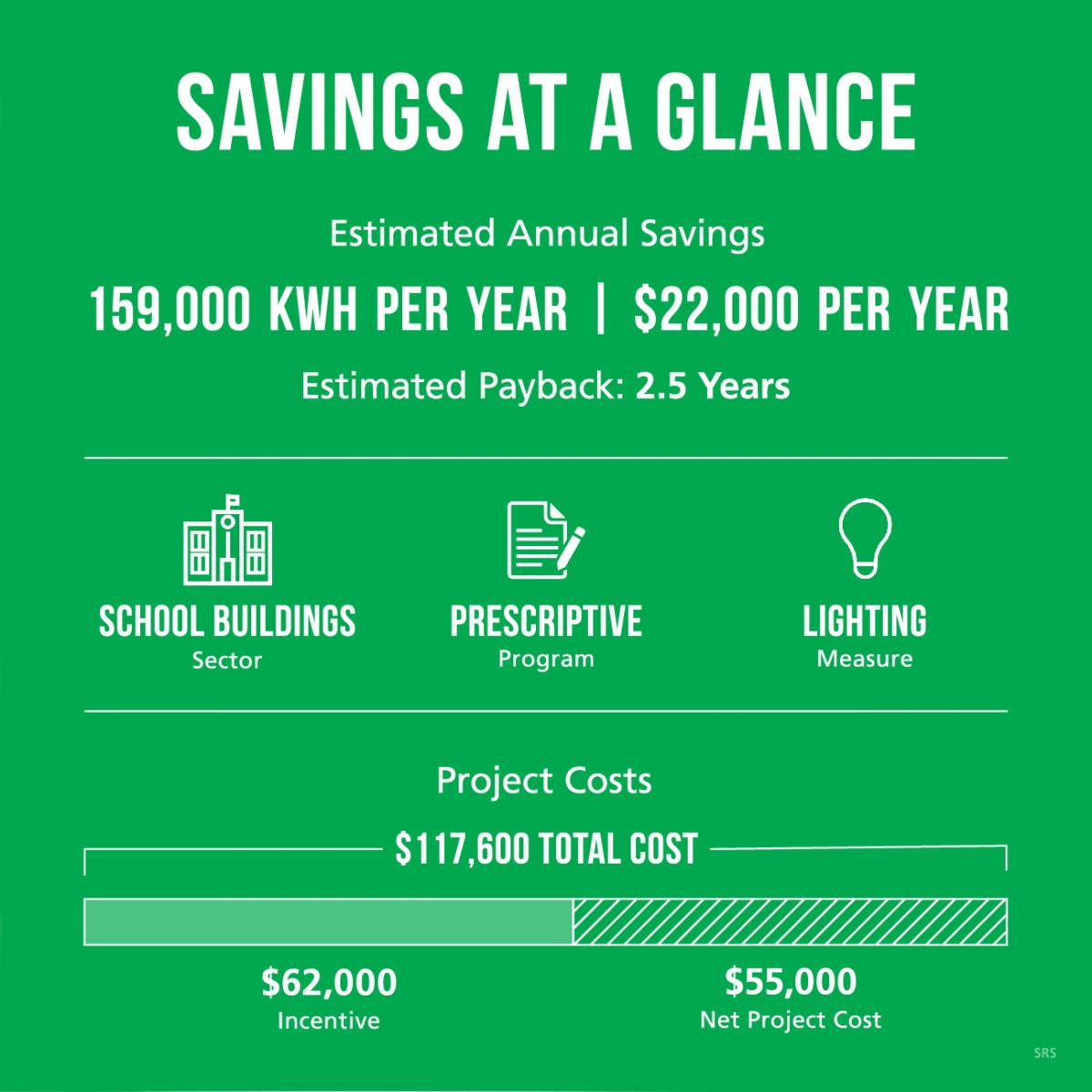 SAVINGS AT A GLANCE

Estimated Annual Savings

159,000 KWH PER YEAR | $22,000 PER YEAR

Estimated Payback: 2.5 Years

SCHOOL BUILDINGS
Sector

PRESCRIPTIVE
Program

LIGHTING
Measure

Project Costs

$117,600 TOTAL COST

$62,000
Incentive

$55,000
Net Project Cost

SRS